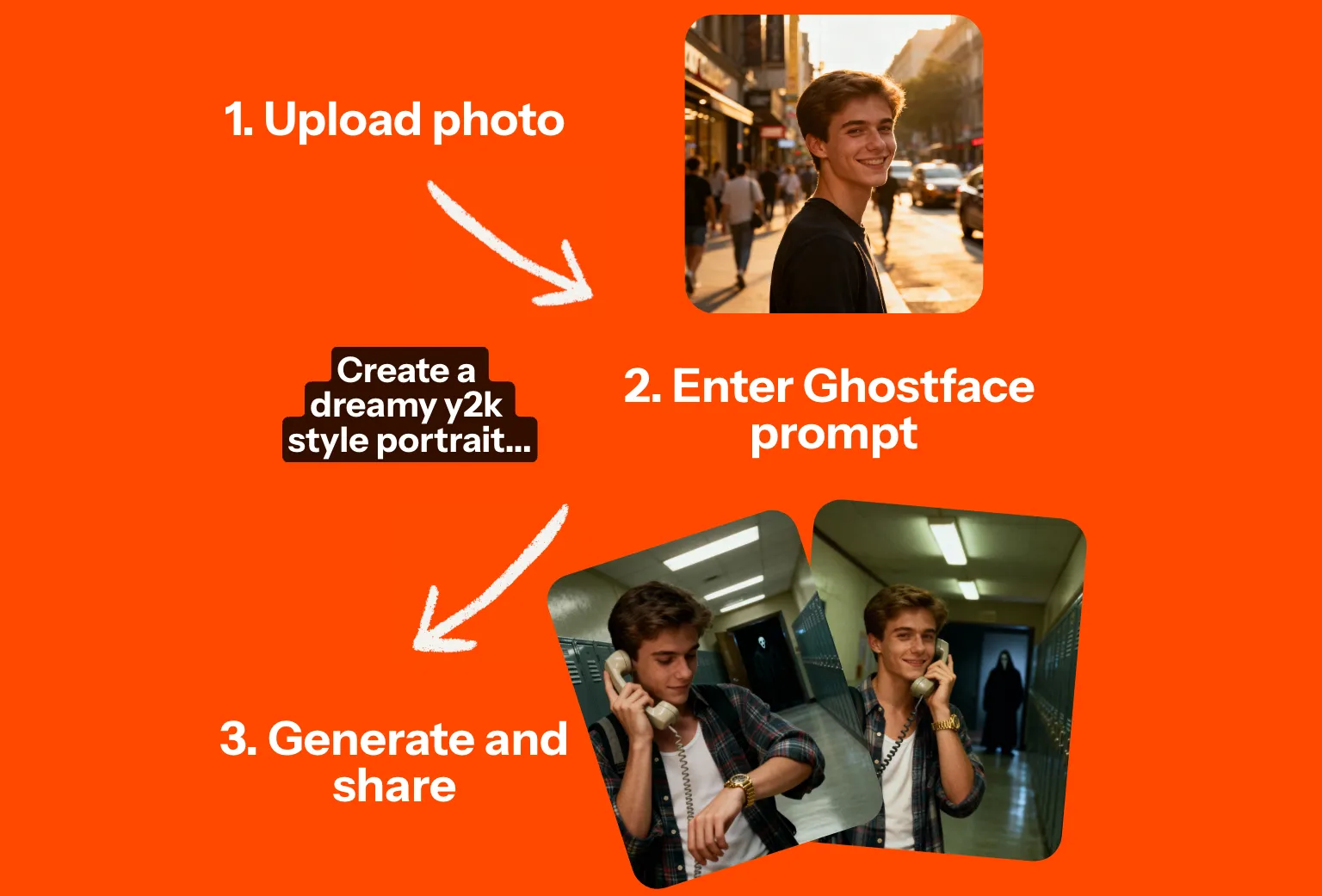 1. Upload photo

Create a dreamy y2k style portrait...

2. Enter Ghostface prompt

3. Generate and share