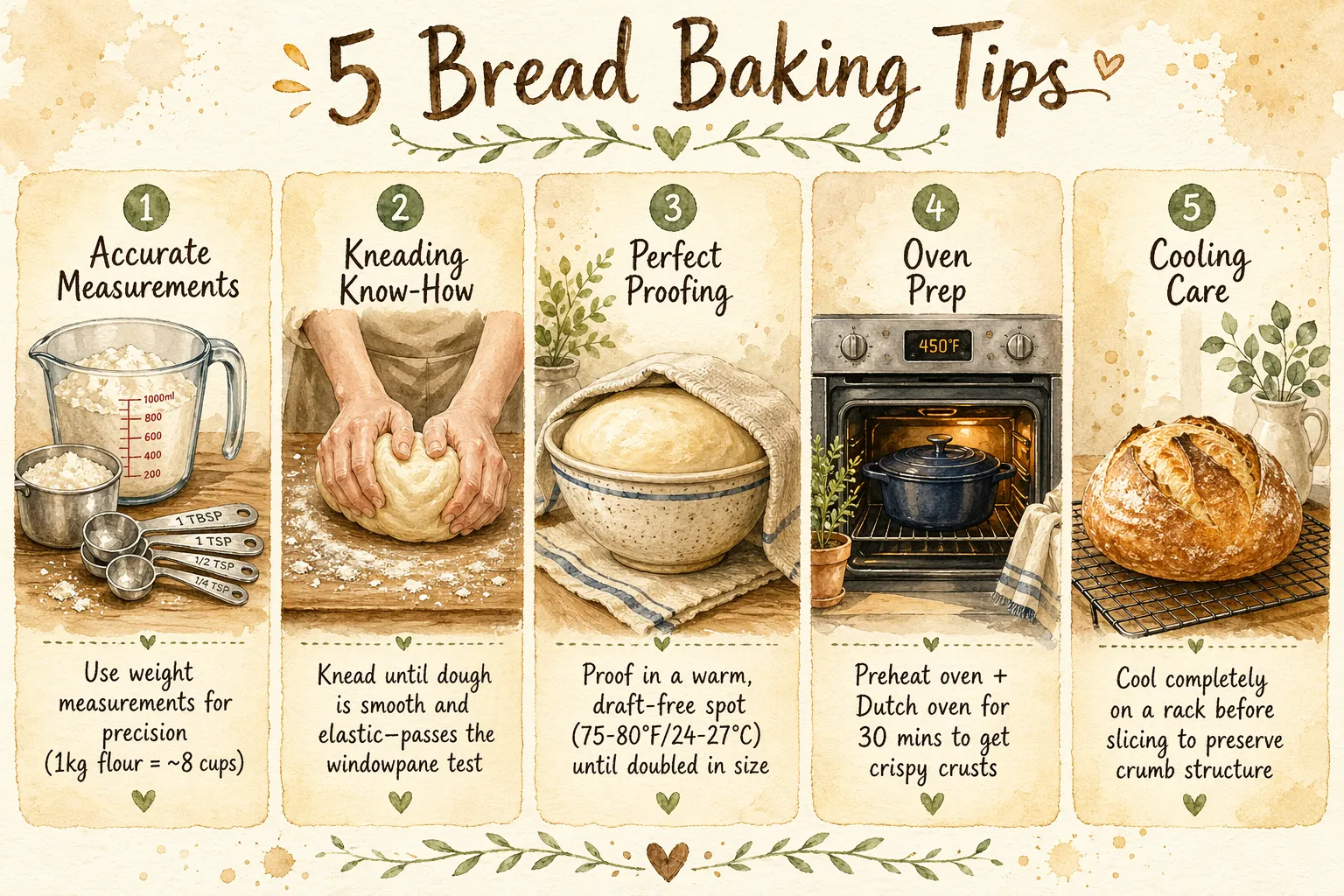 5 Bread Baking Tips

1
Accurate Measurements

1000ml
800
600
400
200

1 TBSP
1 TSP
1/2 TSP
1/4 TSP

Use weight measurements for precision (1kg flour = ~8 cups)

2
Kneading Know-How

Knead until dough is smooth and elastic—passes the windowpane test

3
Perfect Proofing

Proof in a warm, draft-free spot (75-80°F/24-27°C) until doubled in size

4
Oven Prep

450°F

Preheat oven + Dutch oven for 30 mins to get crispy crusts

5
Cooling Care

Cool completely on a rack before slicing to preserve crumb structure