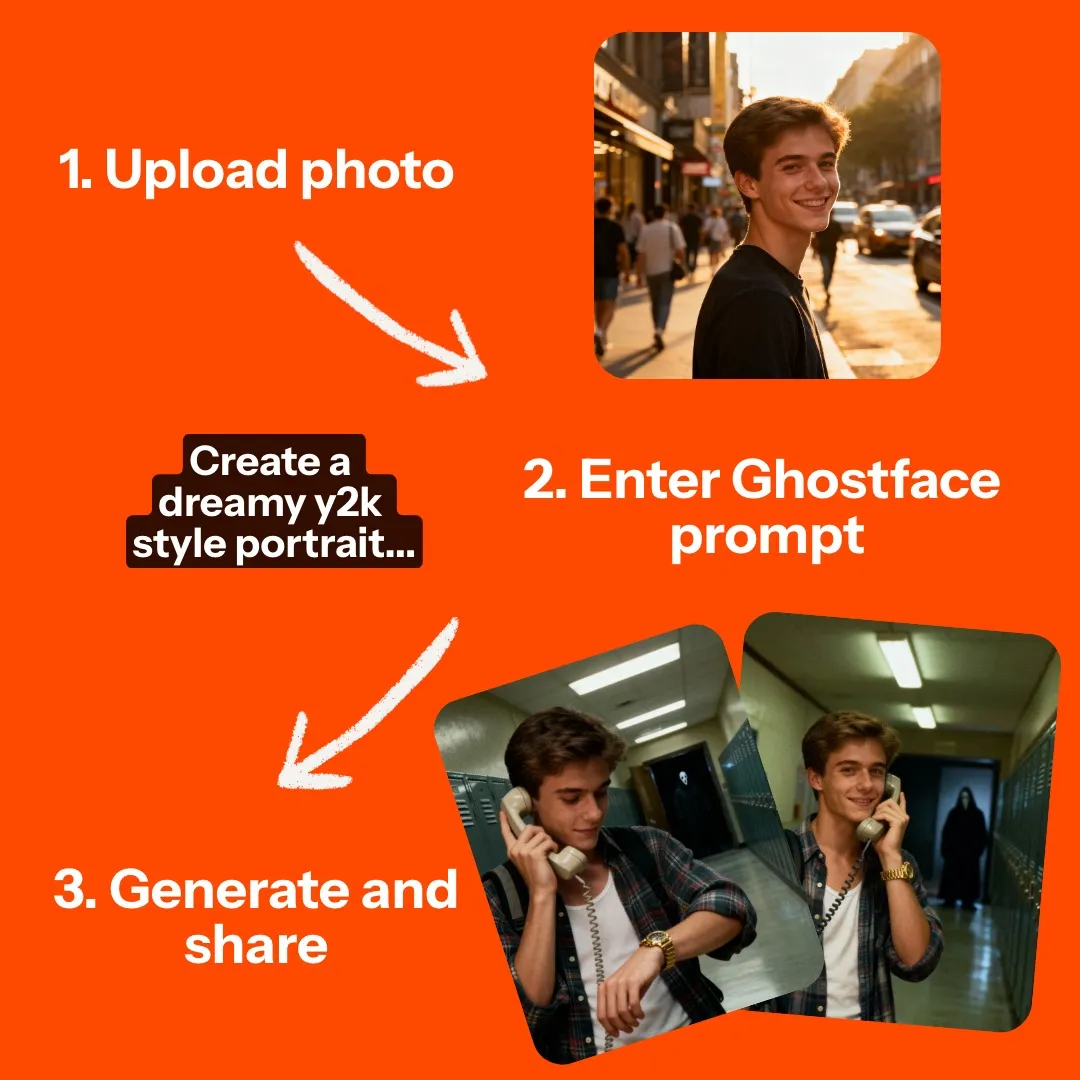 1. Upload photo

Create a dreamy y2k style portrait...

2. Enter Ghostface prompt

3. Generate and share