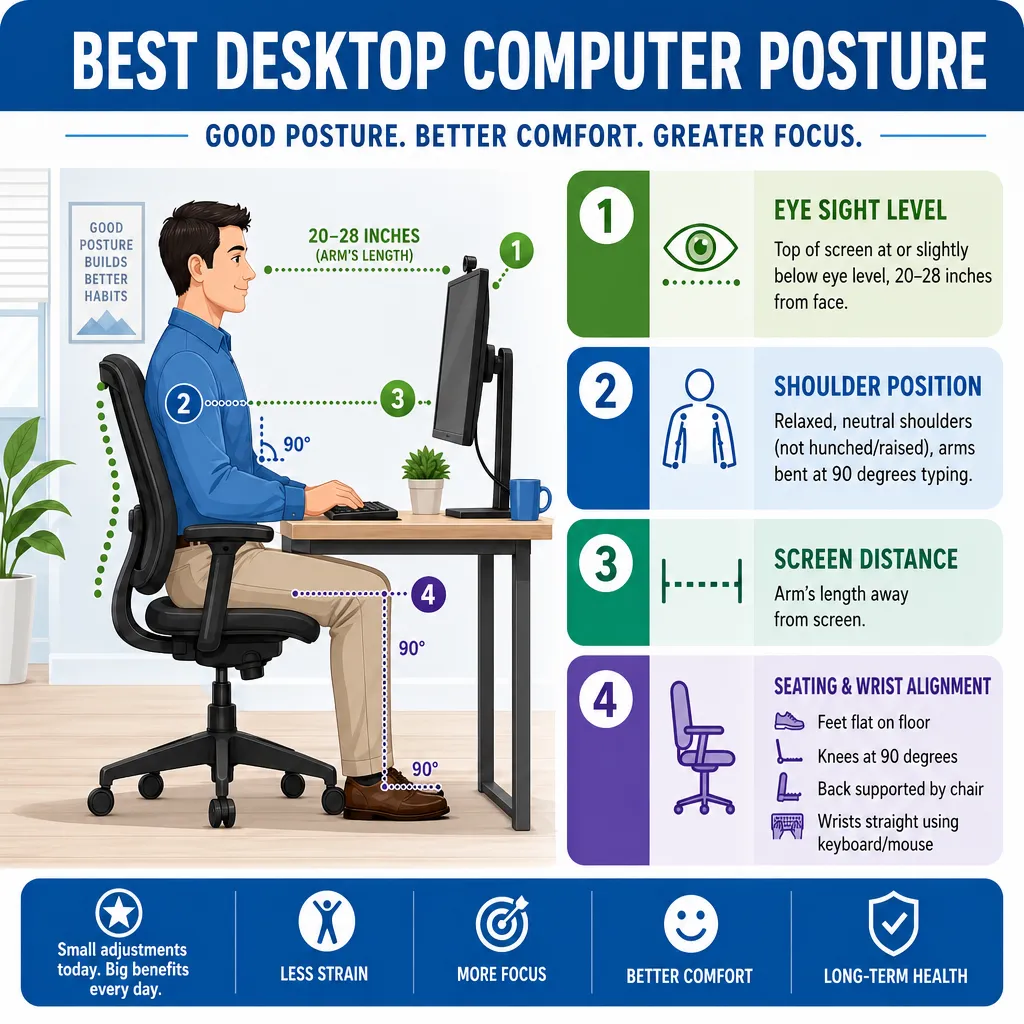 BEST DESKTOP COMPUTER POSTURE

GOOD POSTURE. BETTER COMFORT. GREATER FOCUS.

GOOD POSTURE BUILDS BETTER HABITS

20–28 INCHES (ARM'S LENGTH)

1

2

3

90°

4

90°

90°

1 EYE SIGHT LEVEL
Top of screen at or slightly below eye level, 20–28 inches from face.

2 SHOULDER POSITION
Relaxed, neutral shoulders (not hunched/raised), arms bent at 90 degrees typing.

3 SCREEN DISTANCE
Arm's length away from screen.

4 SEATING & WRIST ALIGNMENT
Feet flat on floor
Knees at 90 degrees
Back supported by chair
Wrists straight using keyboard/mouse

Small adjustments today. Big benefits every day.

LESS STRAIN

MORE FOCUS

BETTER COMFORT

LONG-TERM HEALTH